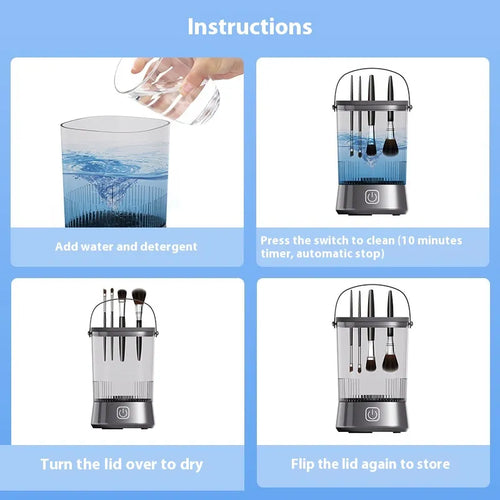 Instructions

Add water and detergent

Press the switch to clean (10 minutes timer, automatic stop)

Turn the lid over to dry

Flip the lid again to store